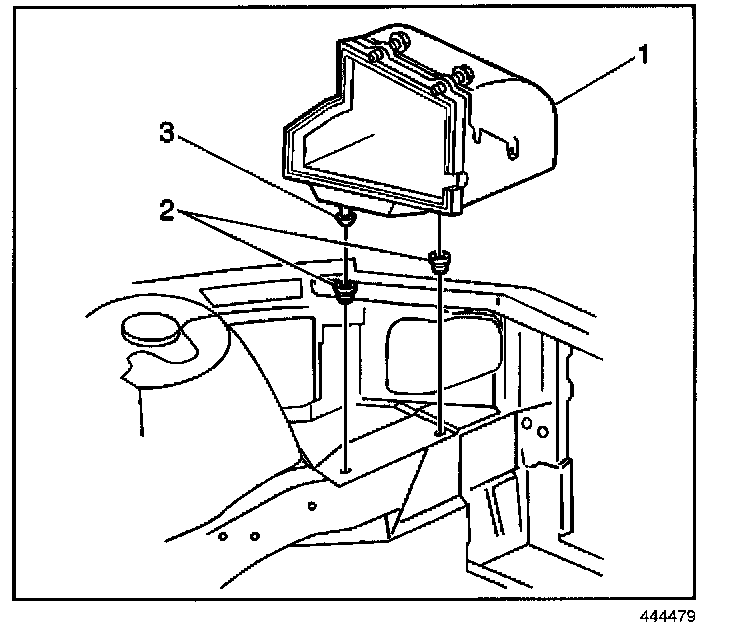 1
3
2
444479