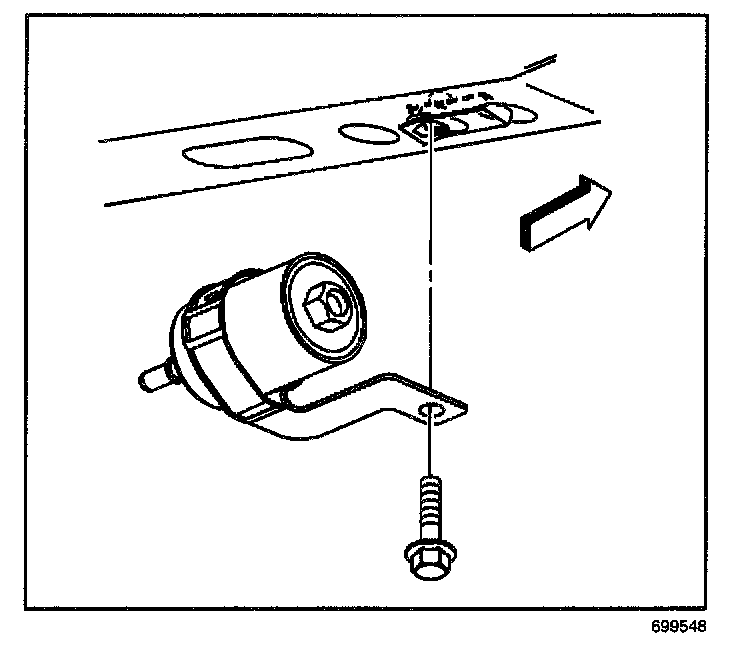 699548