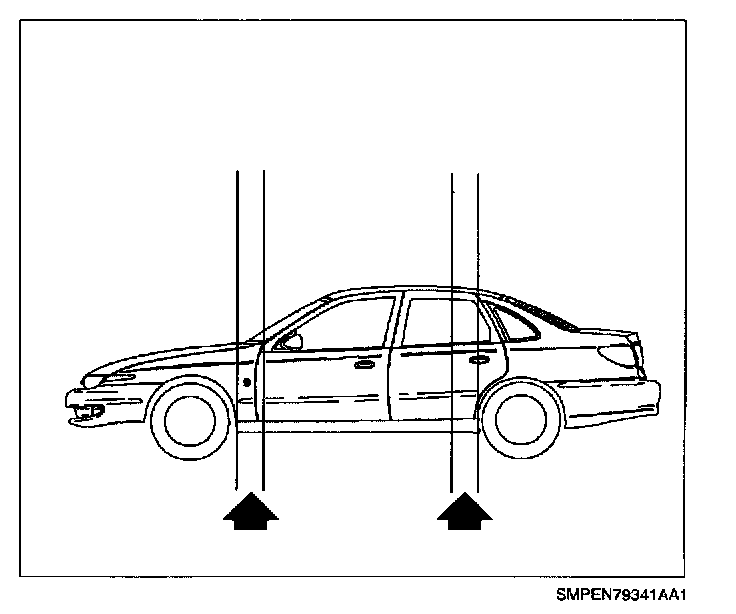 SMPEN79341AA1