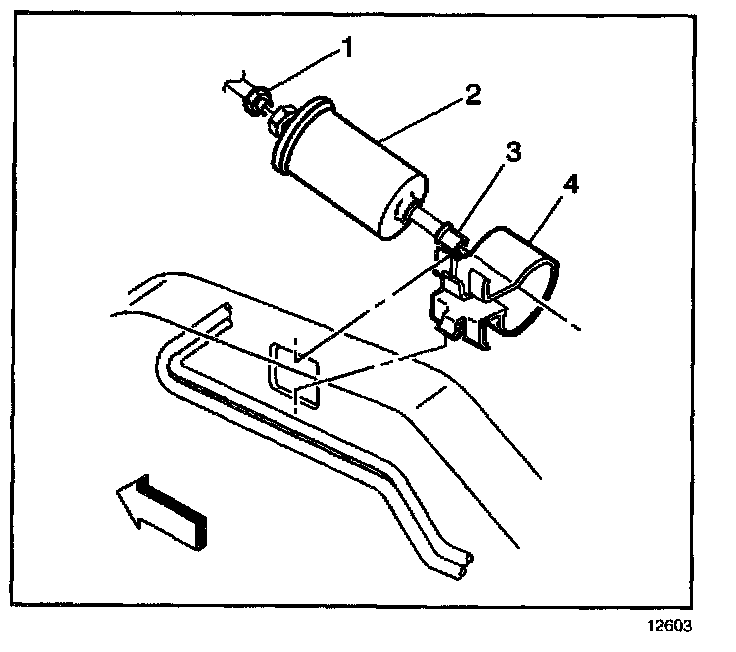 1
2
3
4
12603