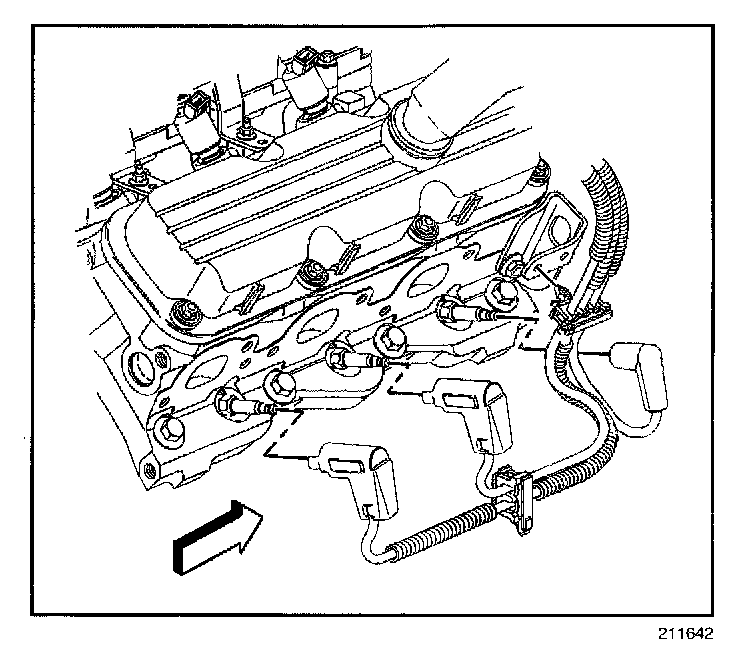 211642