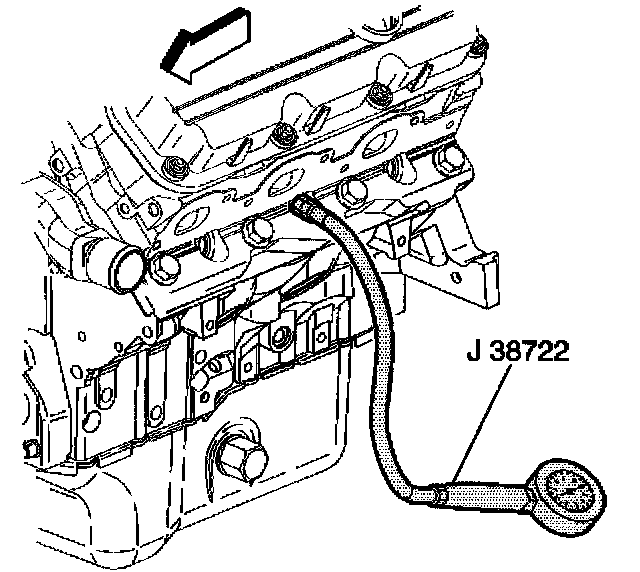 J 38722