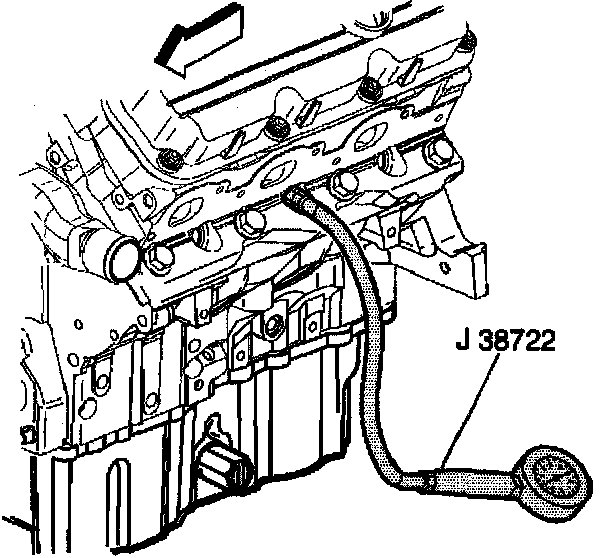 J 38722