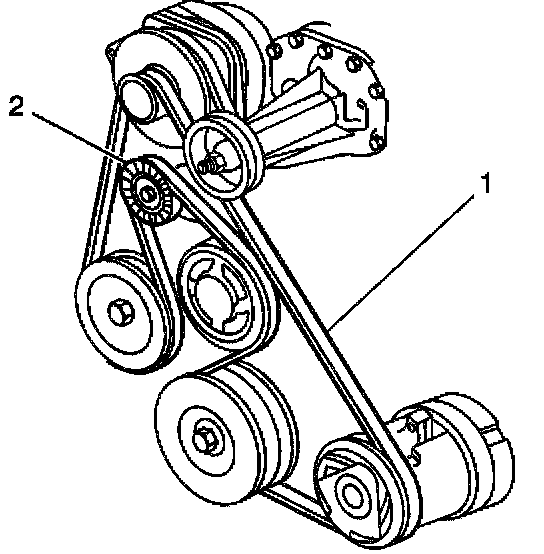 2

1