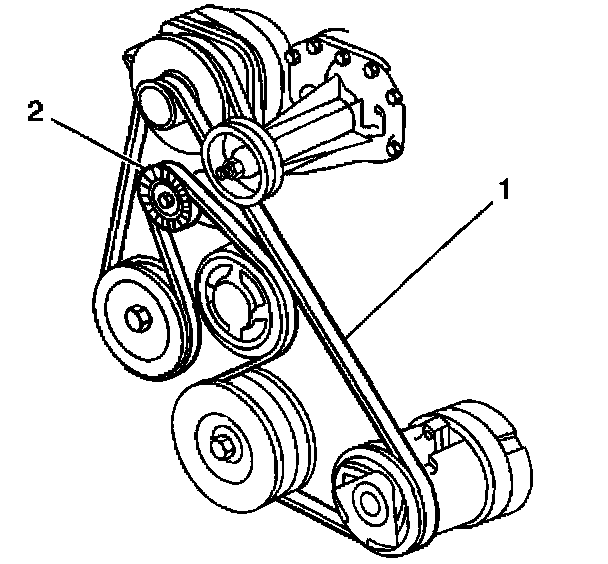 2
1