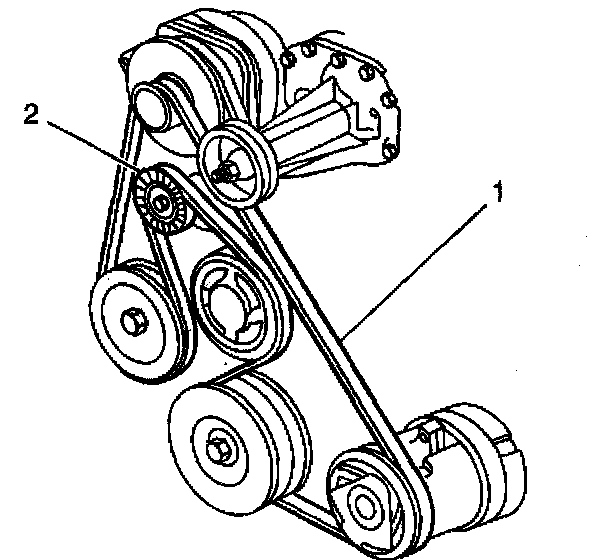 2

1