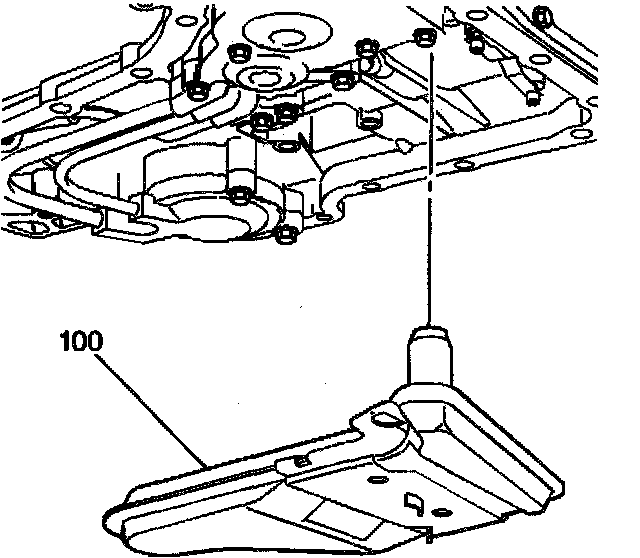 100