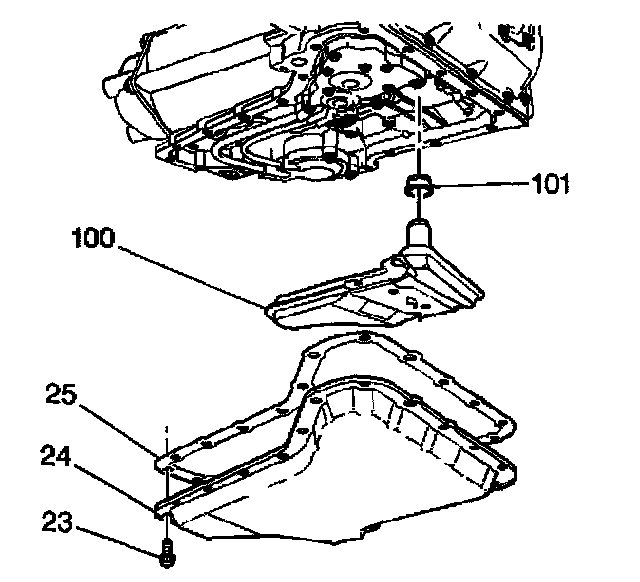 101
100
25
24
23