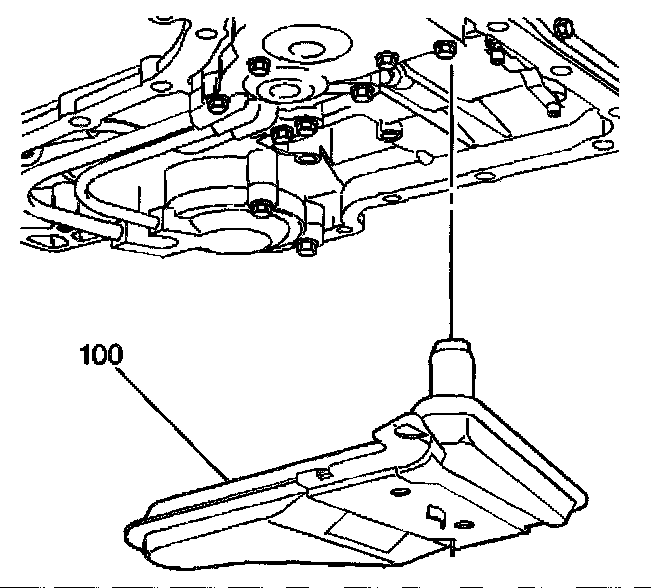 100