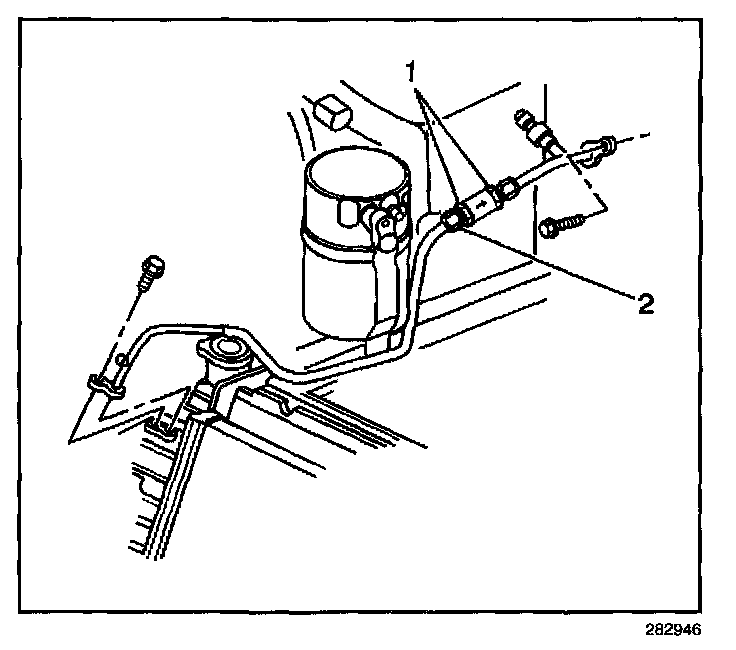 1
2
282946