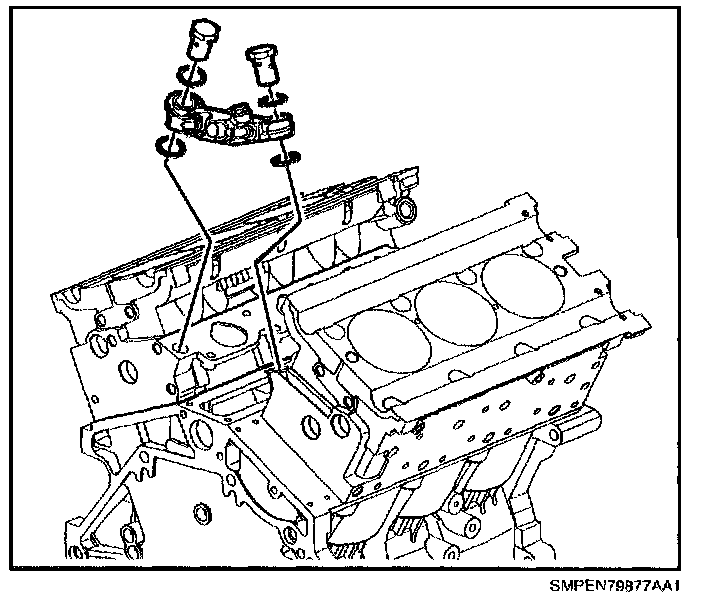 SMPEN79877AA1