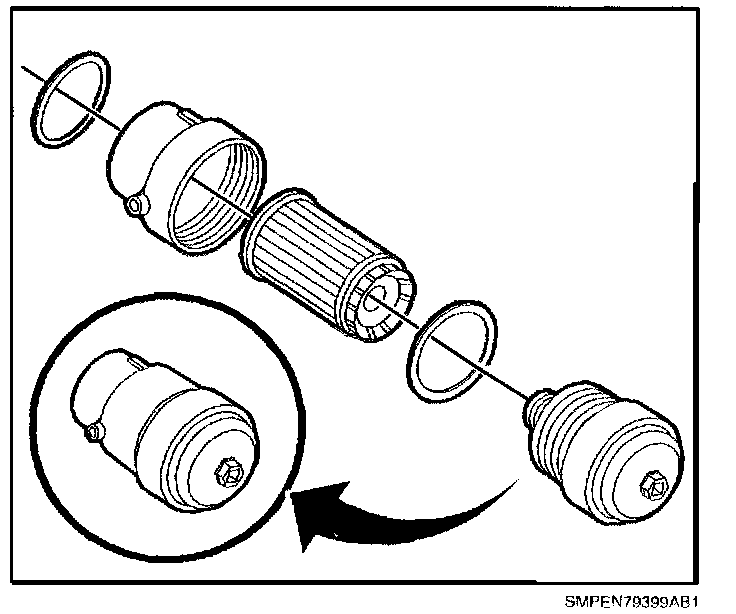 SMPEN79399AB1