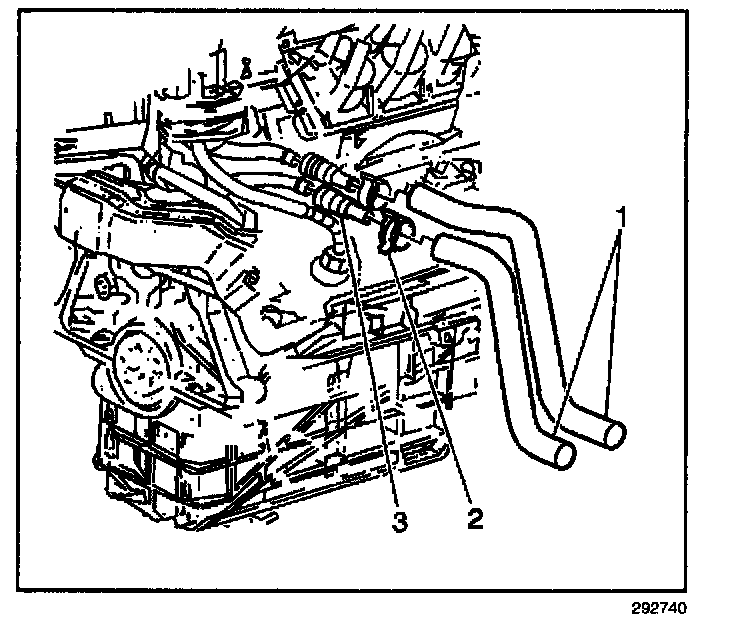 1

3

2

292740