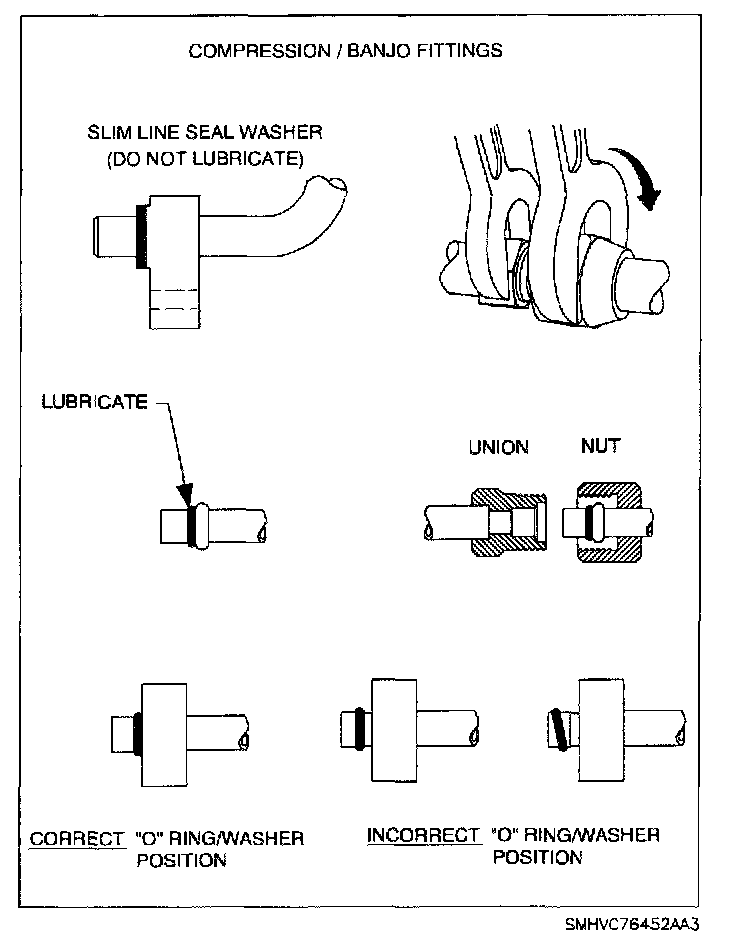 COMPRESSION / BANJO FITTINGS

SLIM LINE SEAL WASHER
(DO NOT LUBRICATE)

LUBRICATE

UNION

NUT

CORRECT "O" RING/WASHER POSITION

INCORRECT "O" RING/WASHER POSITION

SMHVC76452AA3