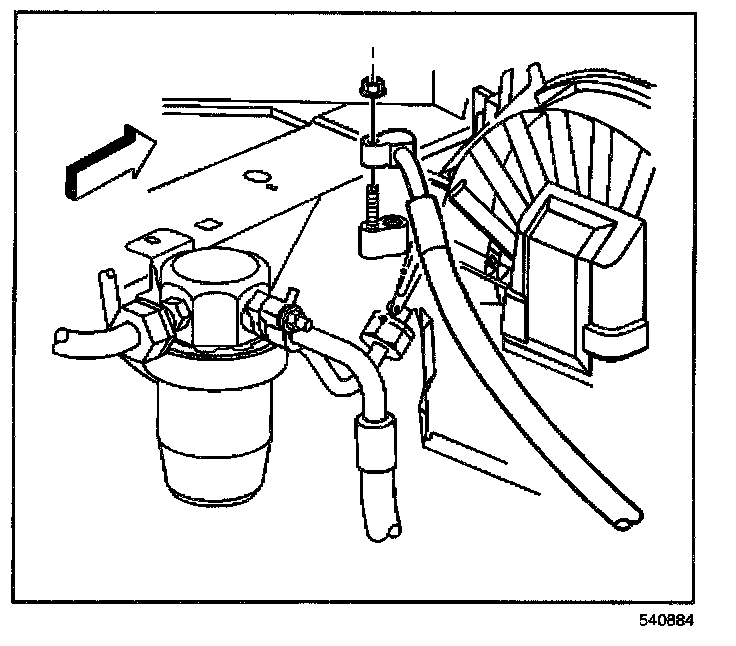 540884