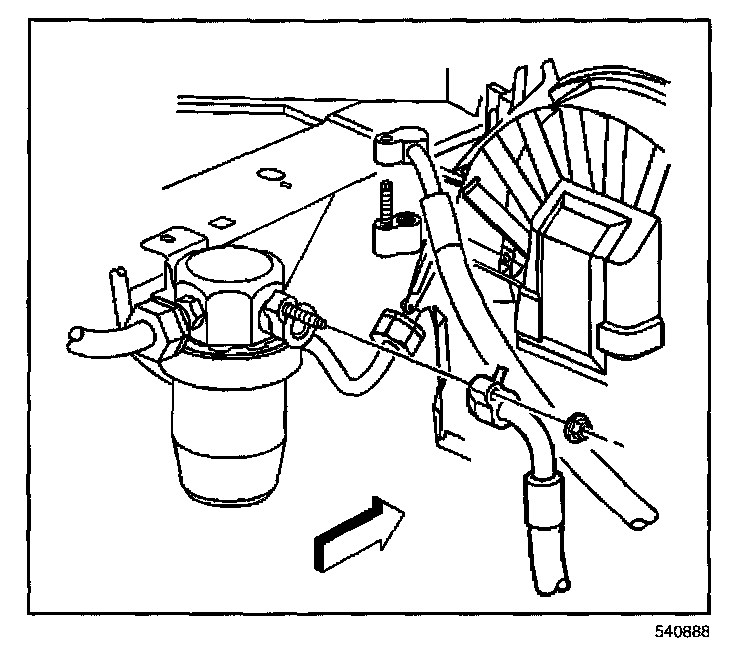 540888