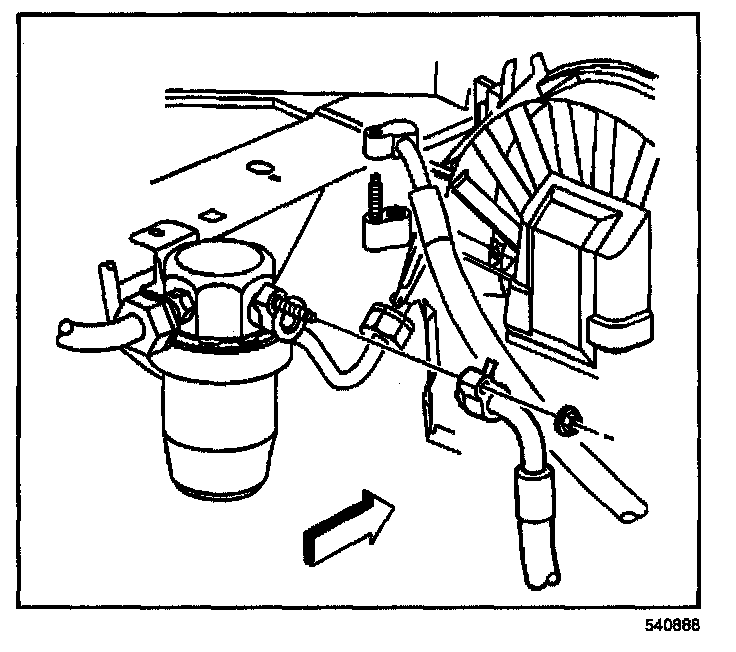 540888