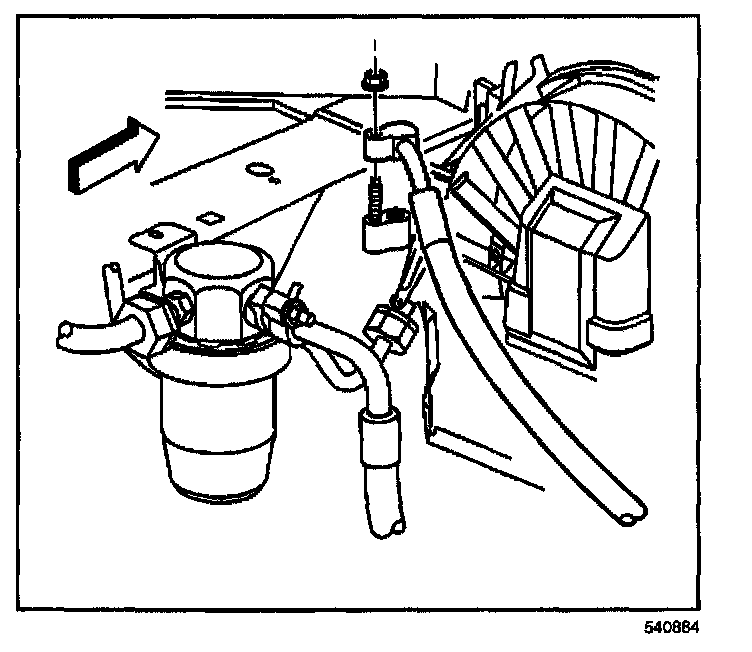 540884