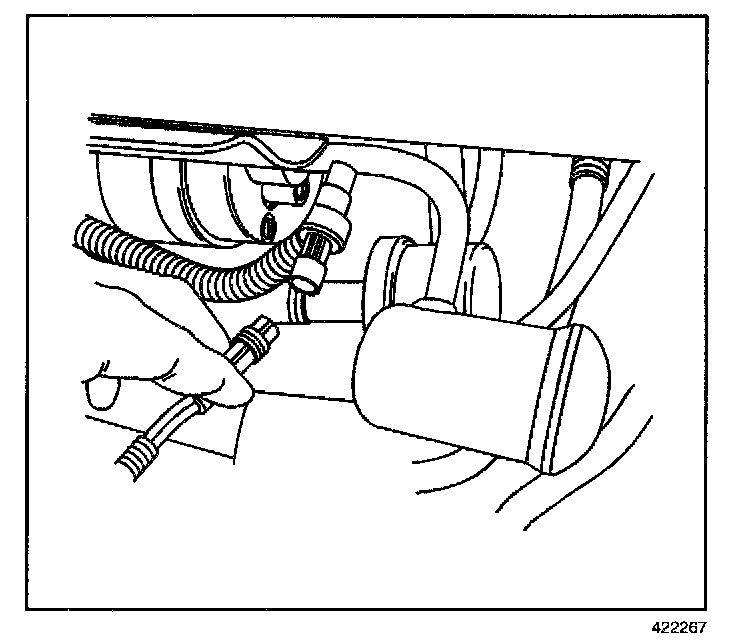 422267