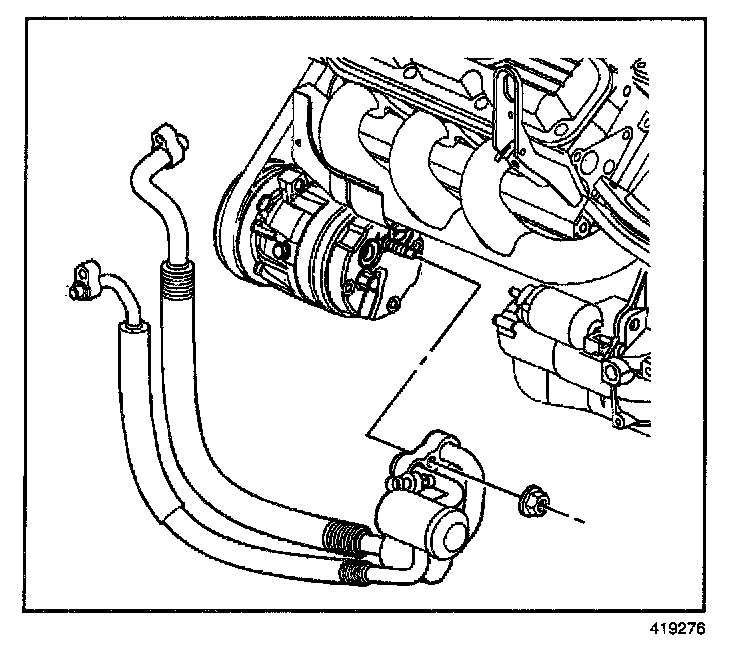 419276