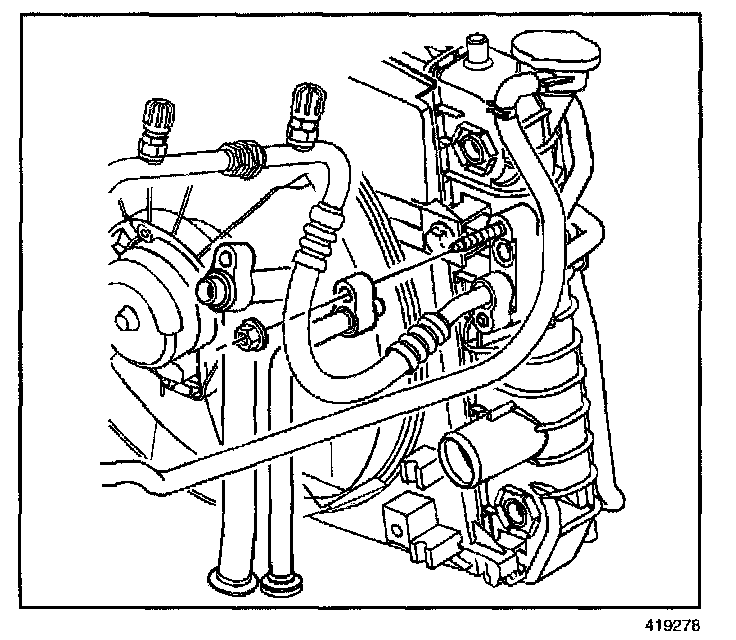 419278