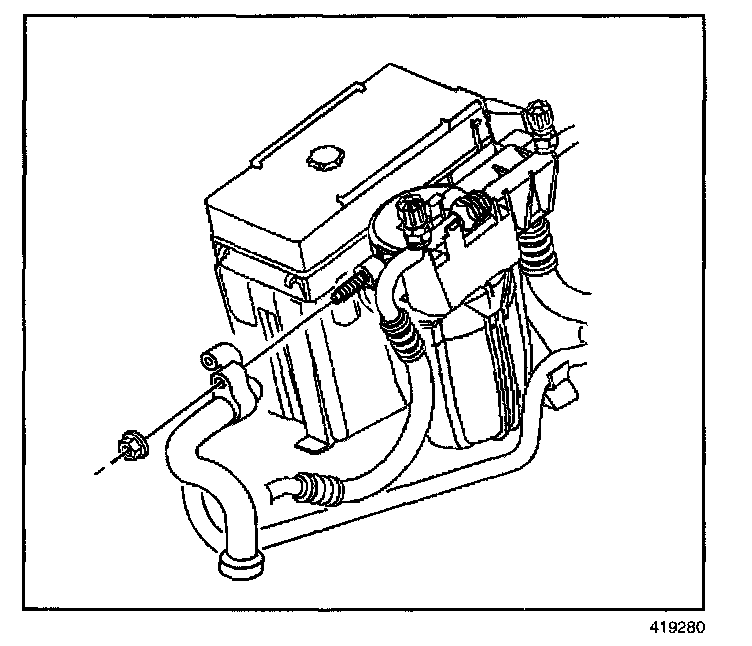 419280