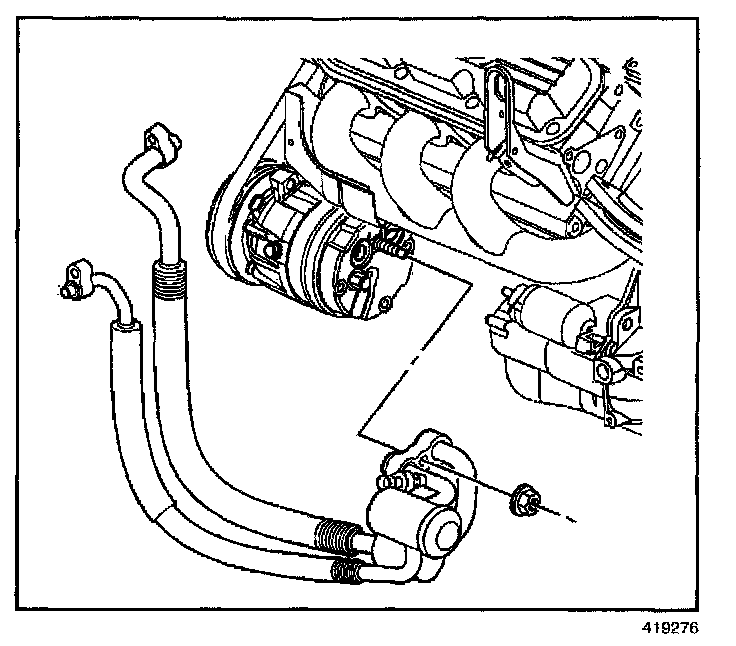 419276