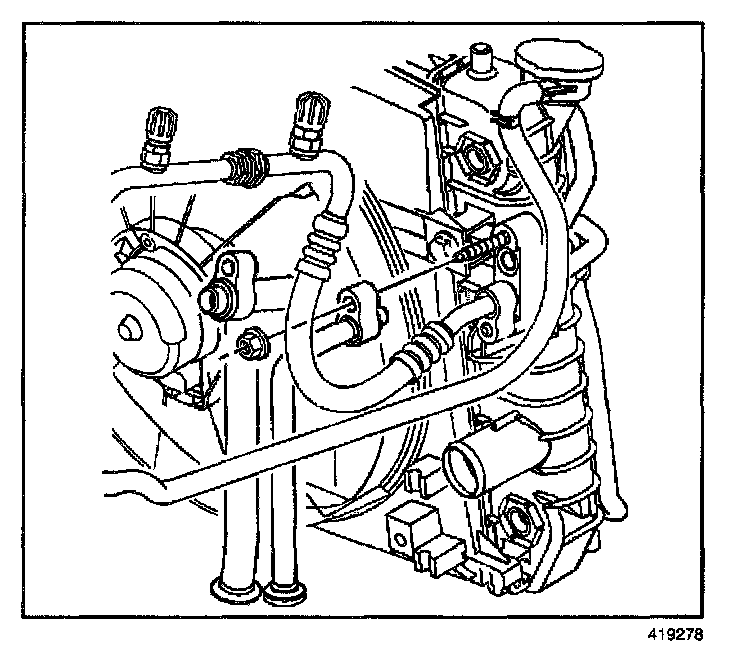 419278