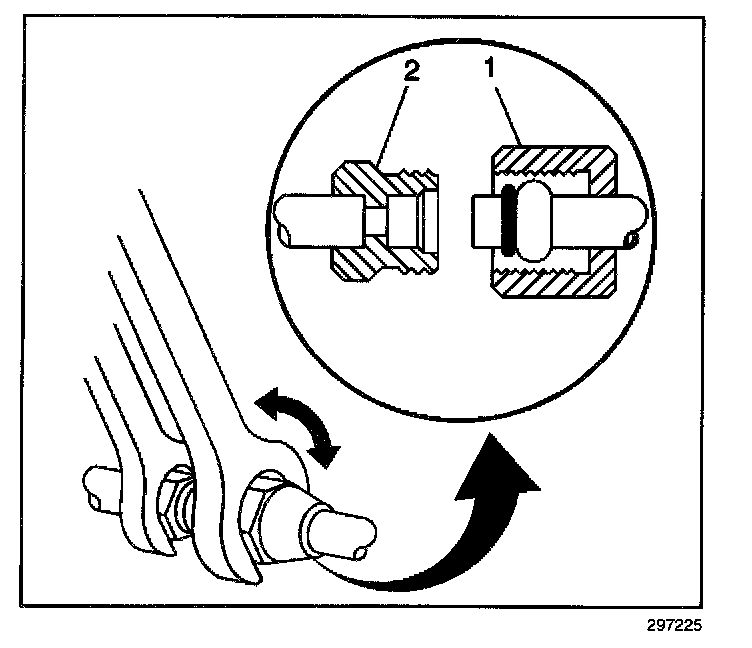 2
1
297225