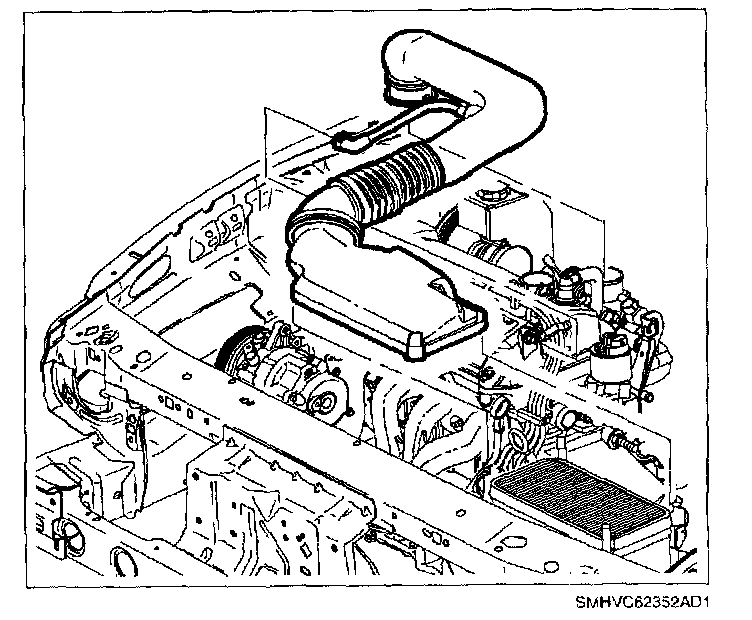 SMHVC62352AD1