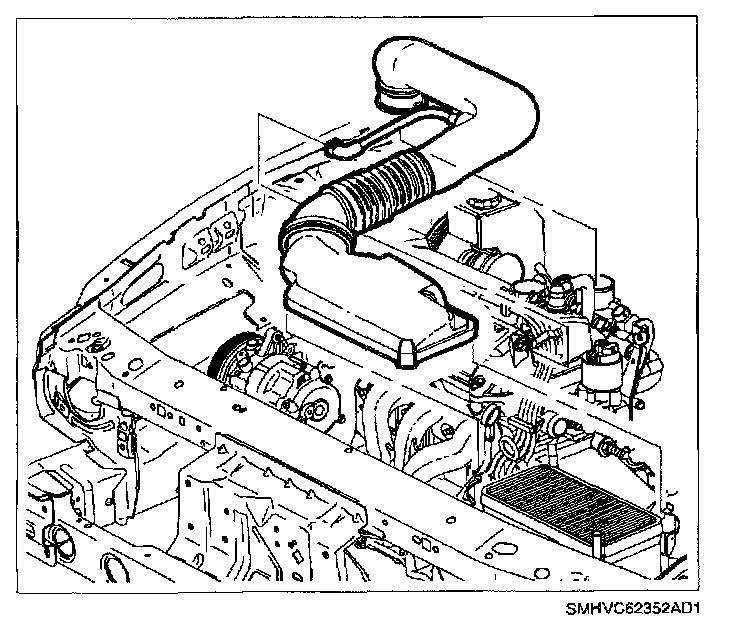 SMHVC62352AD1