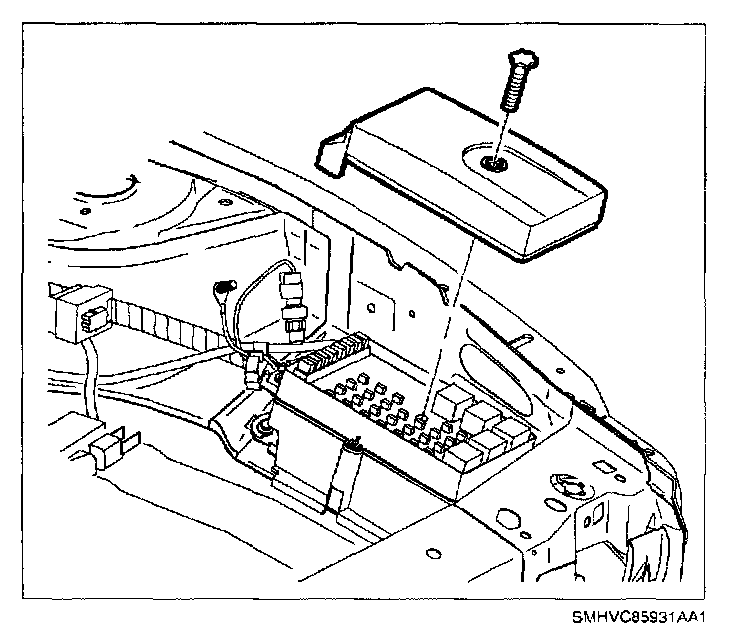 SMHVC85931AA1