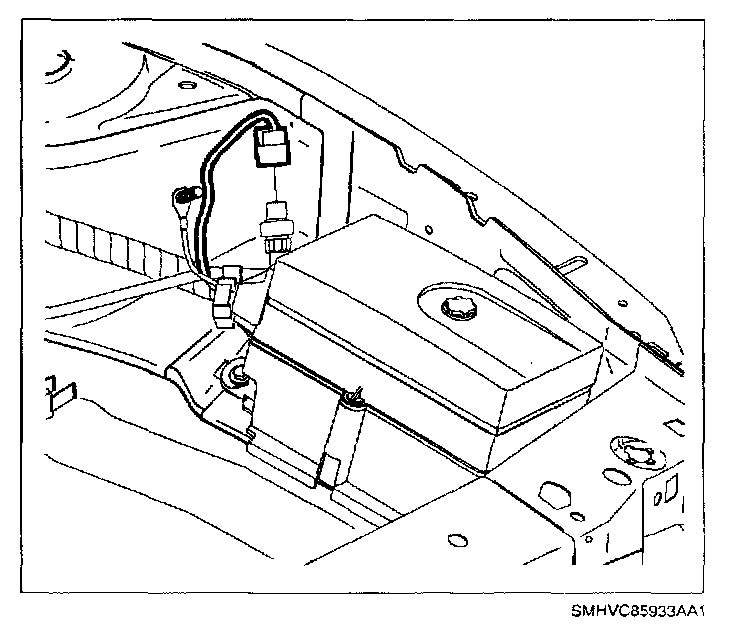 SMHVC85933AA1