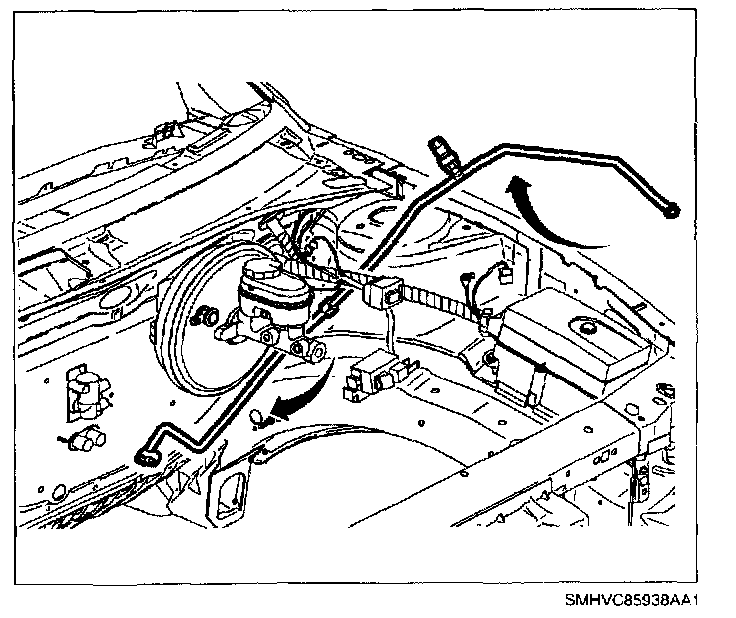 SMHVC85938AA1