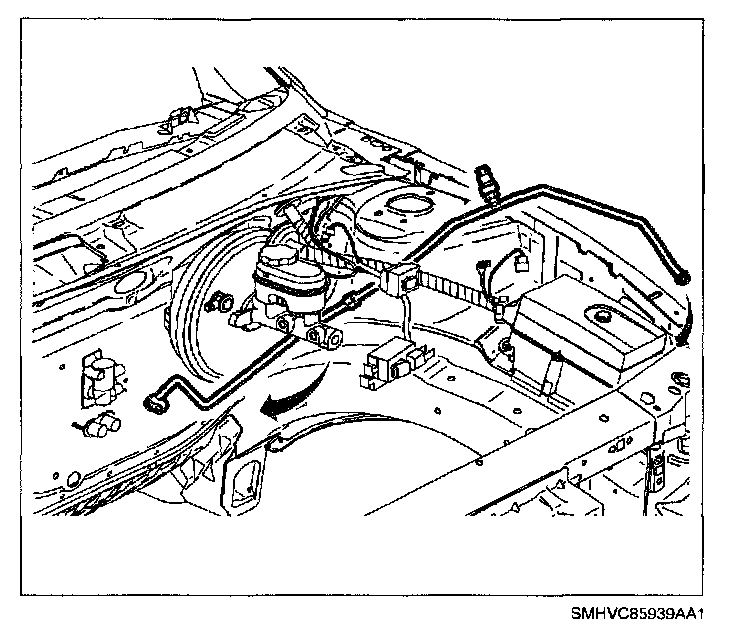 SMHVC85939AA1