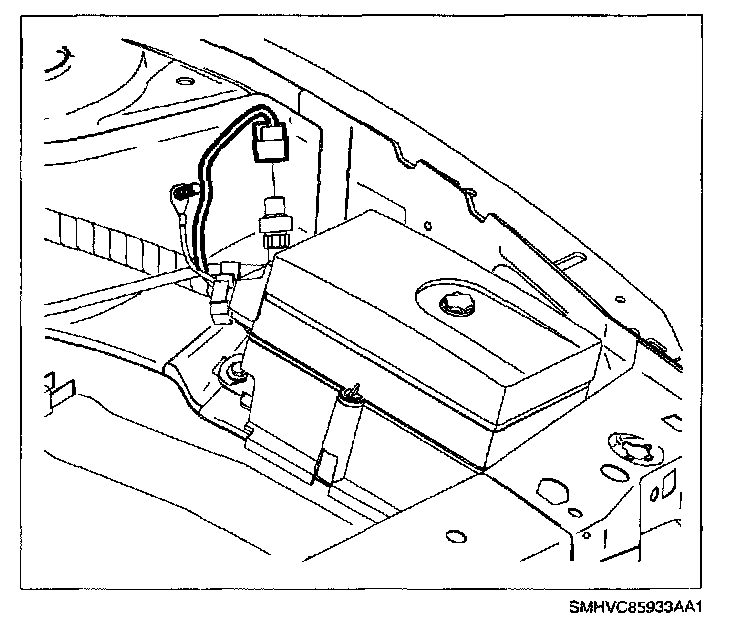 SMHVC85933AA1