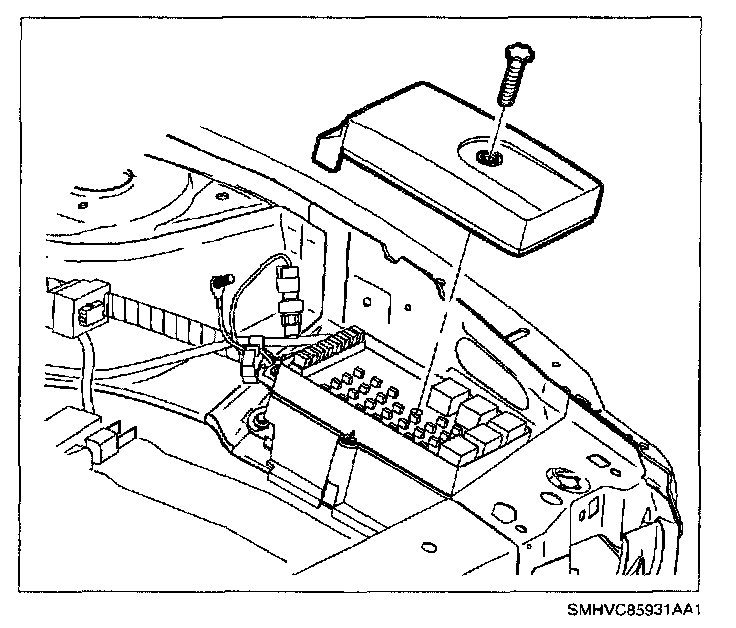 SMHVC85931AA1