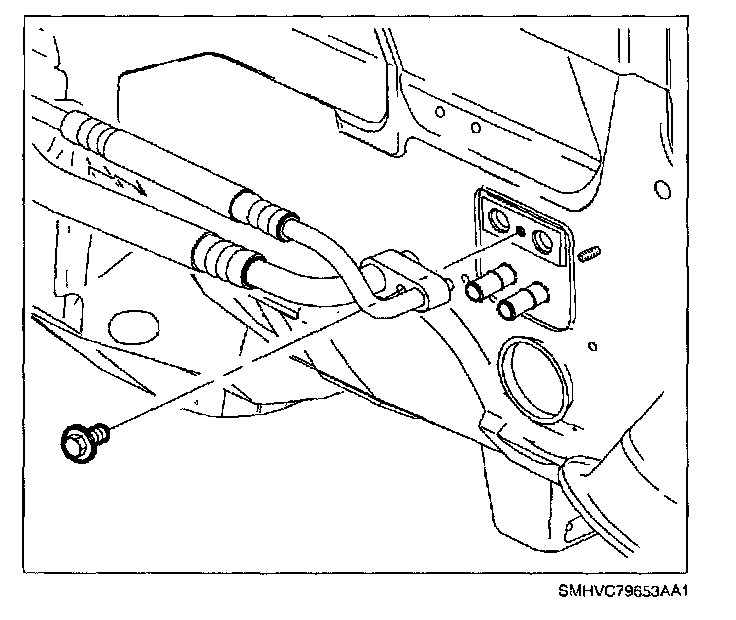 SMHVC79653AA1