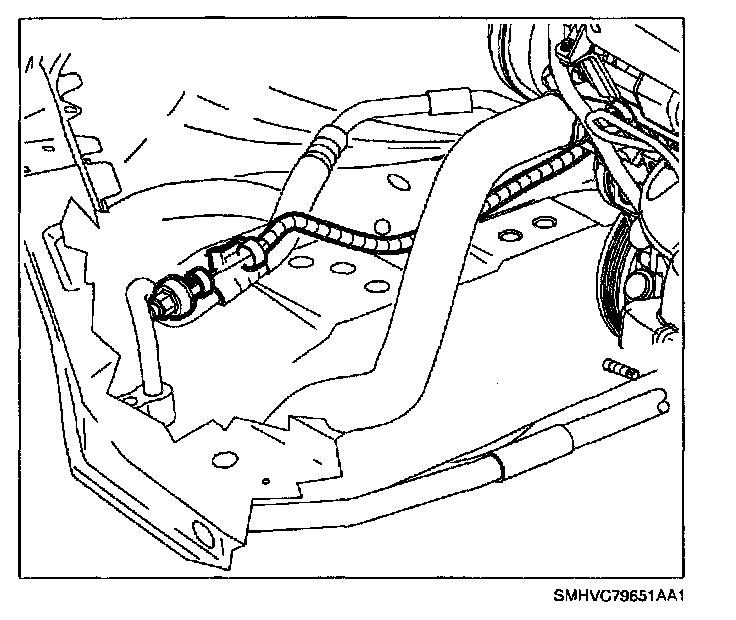 SMHVC79651AA1