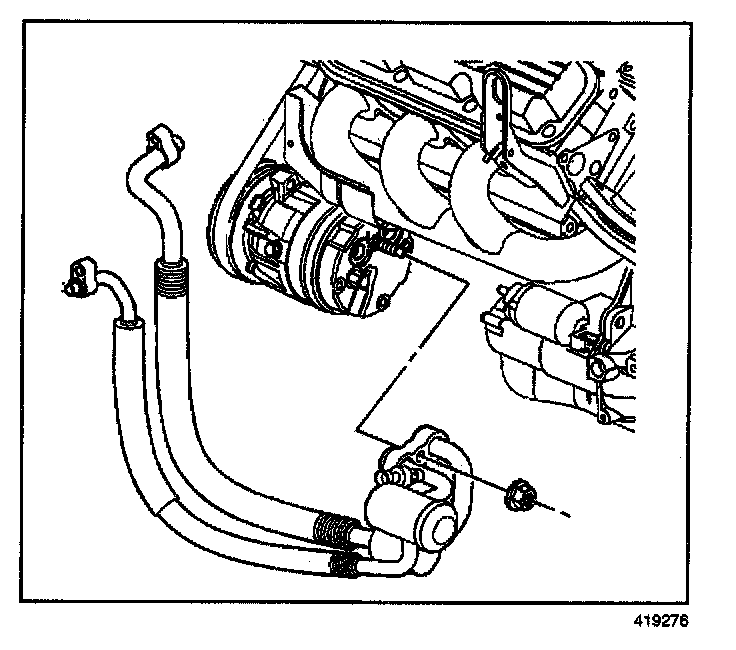 419276