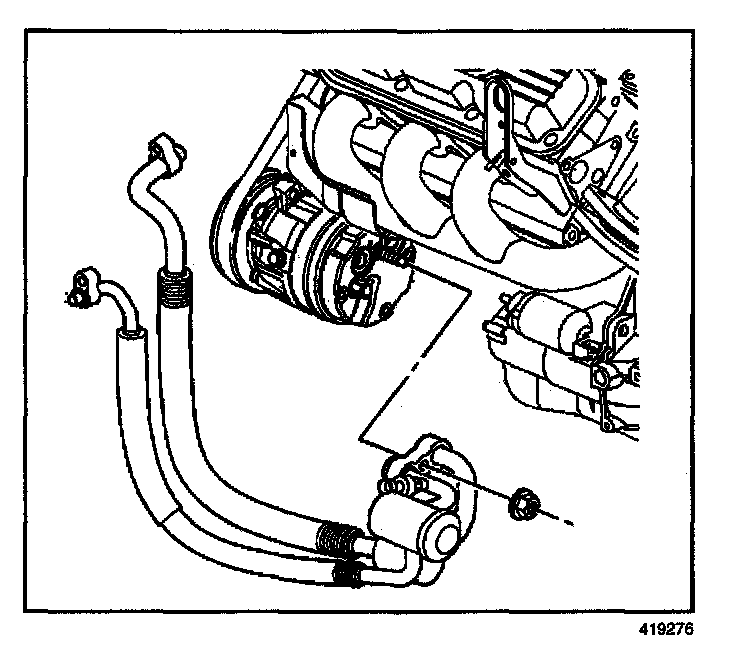 419276