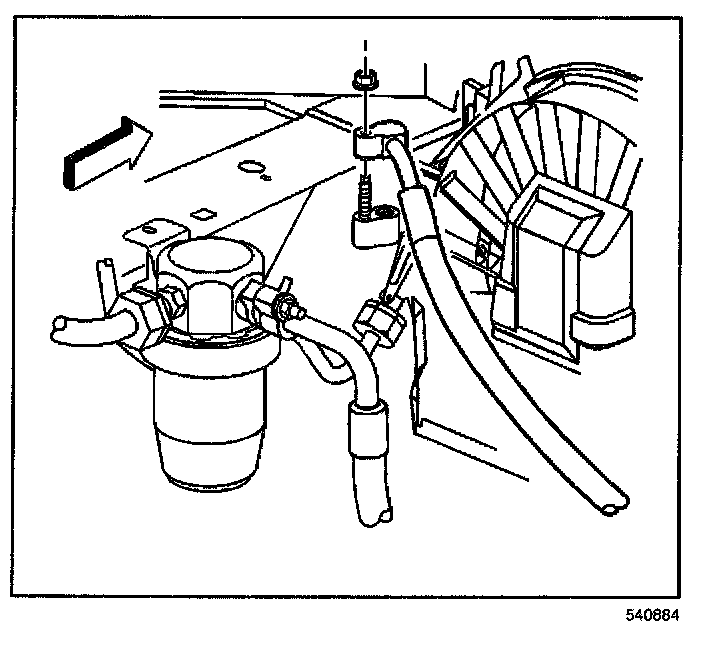 540884