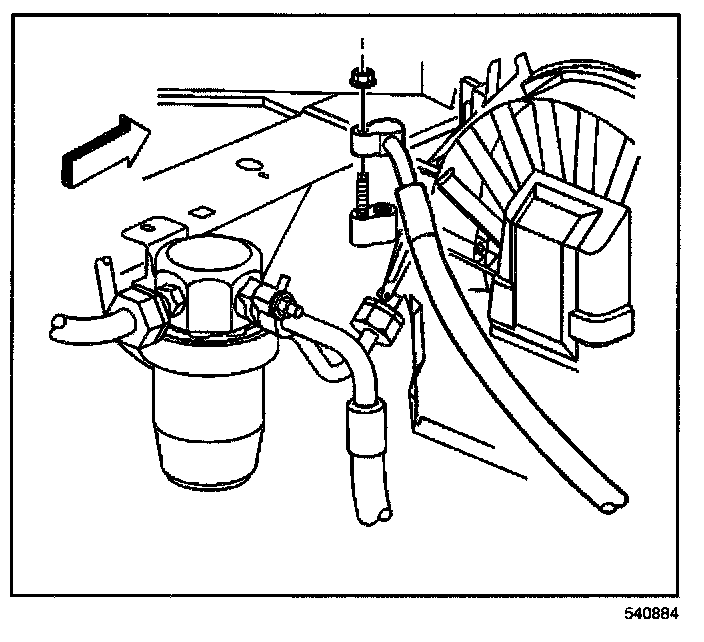 540884