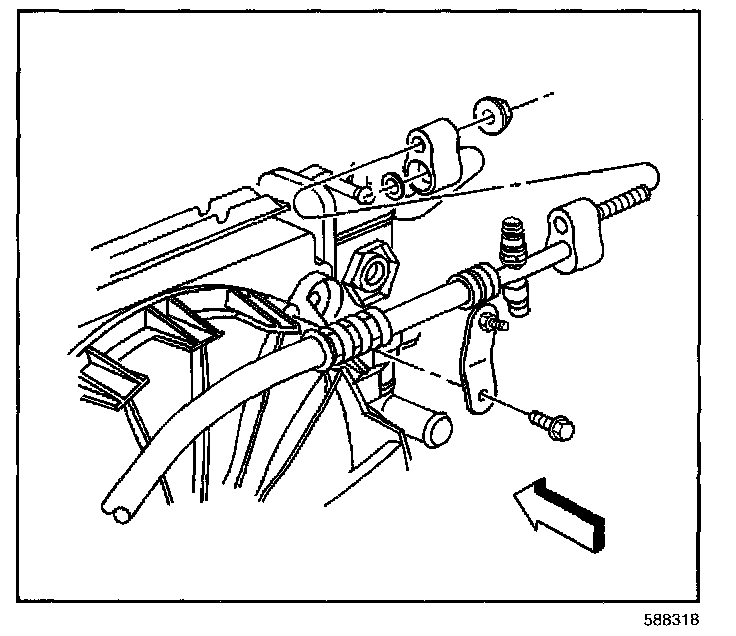 588318