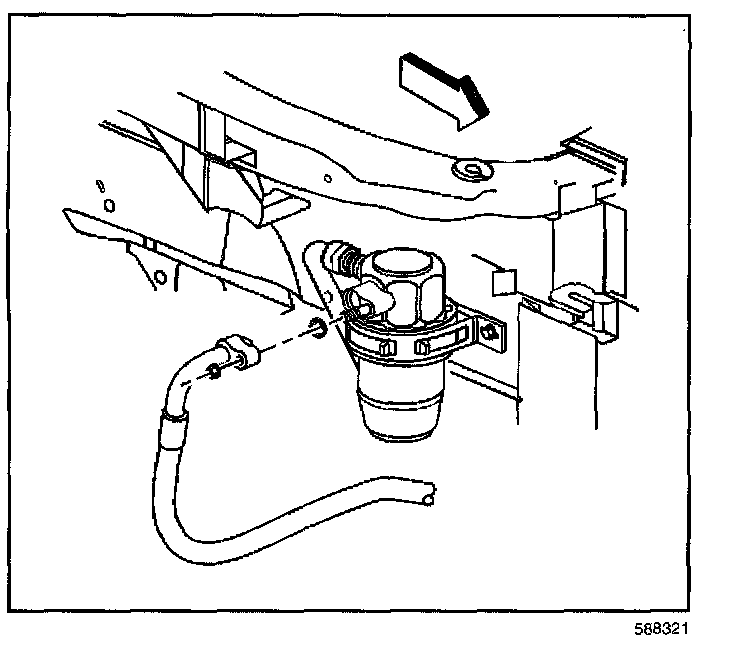 588321