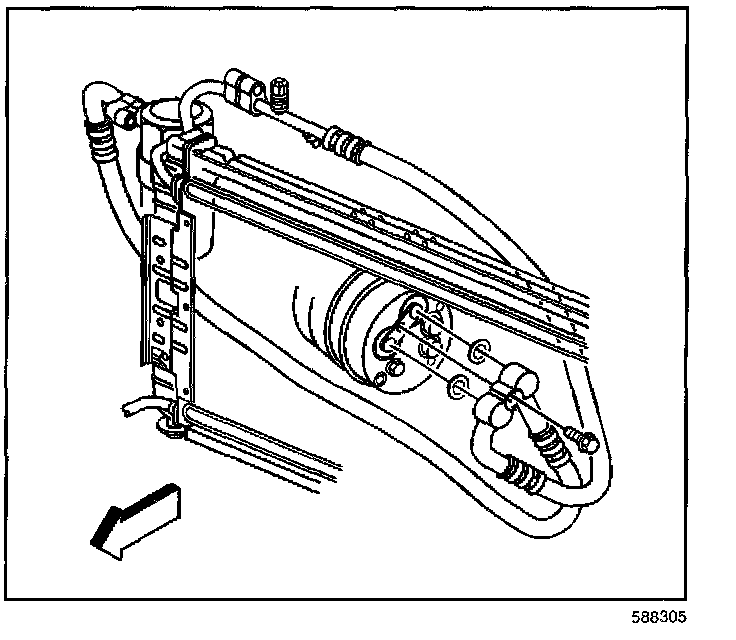 588305