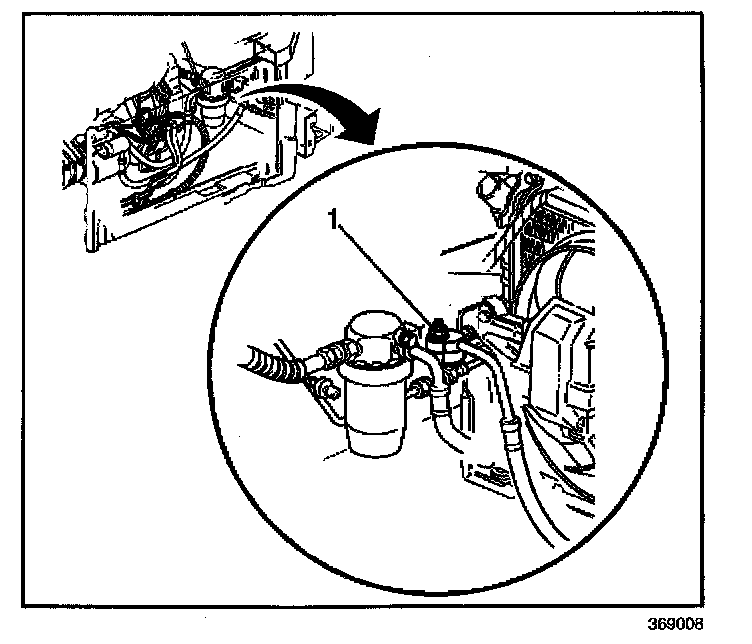 1

369008