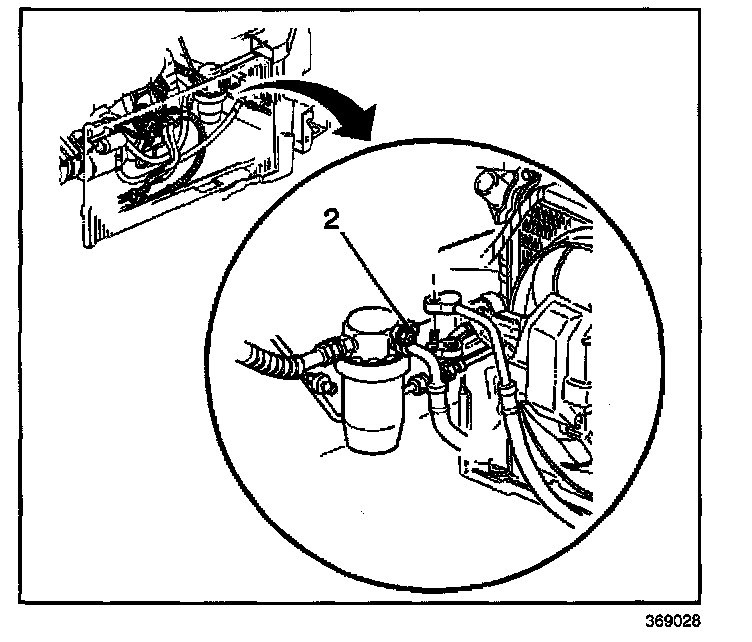 2

369028