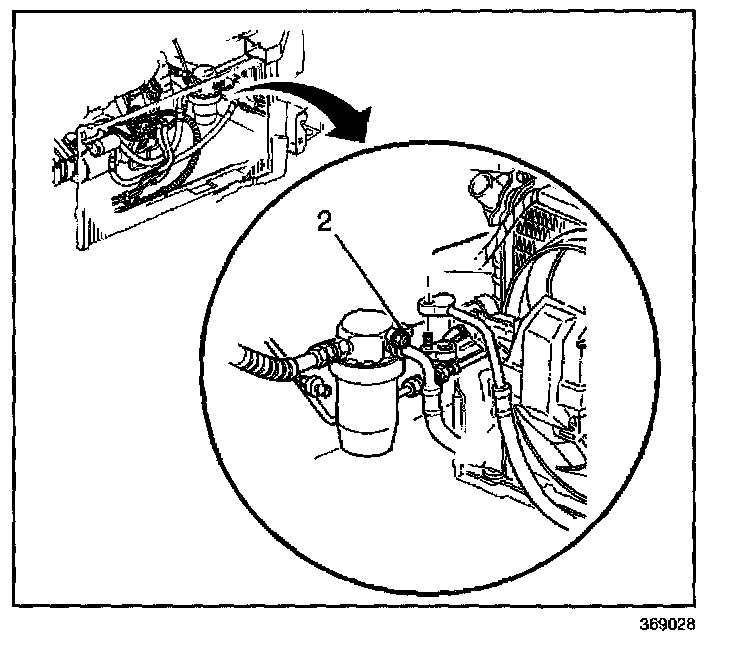 2

369028