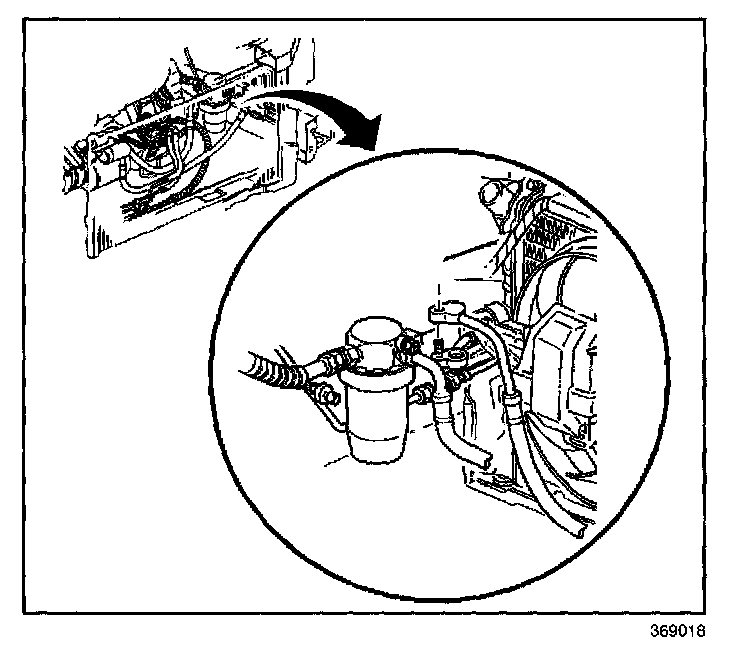 369018